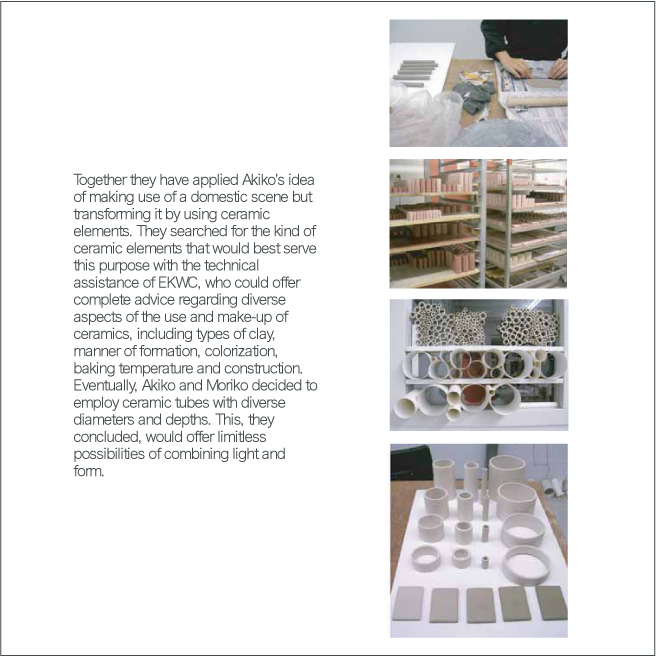 Together they have applied Akiko's idea of making use of a domestic scene but transforming it by using ceramic elements. They searched for the kind of ceramic elements that would best serve this purpose with the technical assistance of EKWC, who could offer complete advice regarding diverse aspects of the use and make-up of ceramics, including types of clay, manner of formation, colorization, baking temperature and construction. Eventually, Akiko and Moriko decided to employ ceramic tubes with diverse diameters and depths. This, they concluded, would offer limitless possibilities of combining light and form.